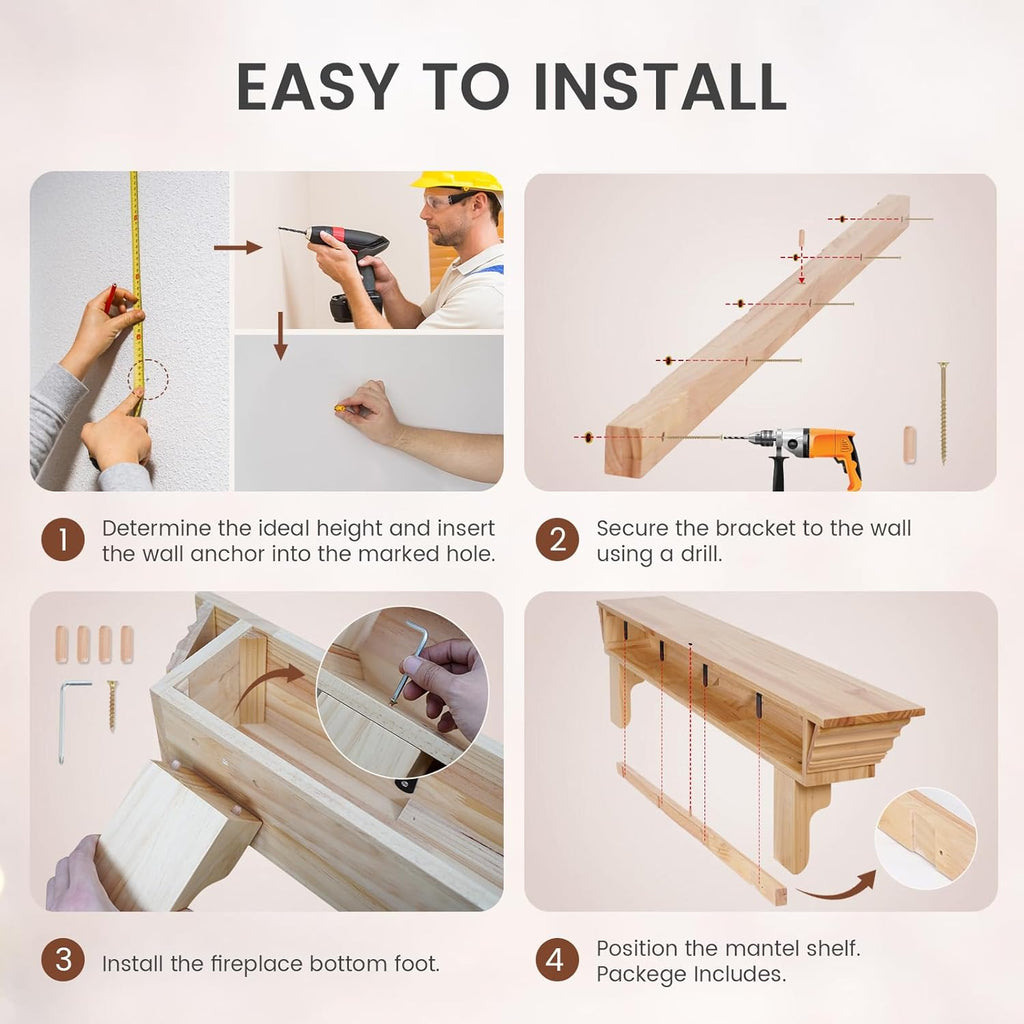 EASY TO INSTALL

1 Determine the ideal height and insert the wall anchor into the marked hole.

2 Secure the bracket to the wall using a drill.

3 Install the fireplace bottom foot.

4 Position the mantel shelf. Packege Includes.