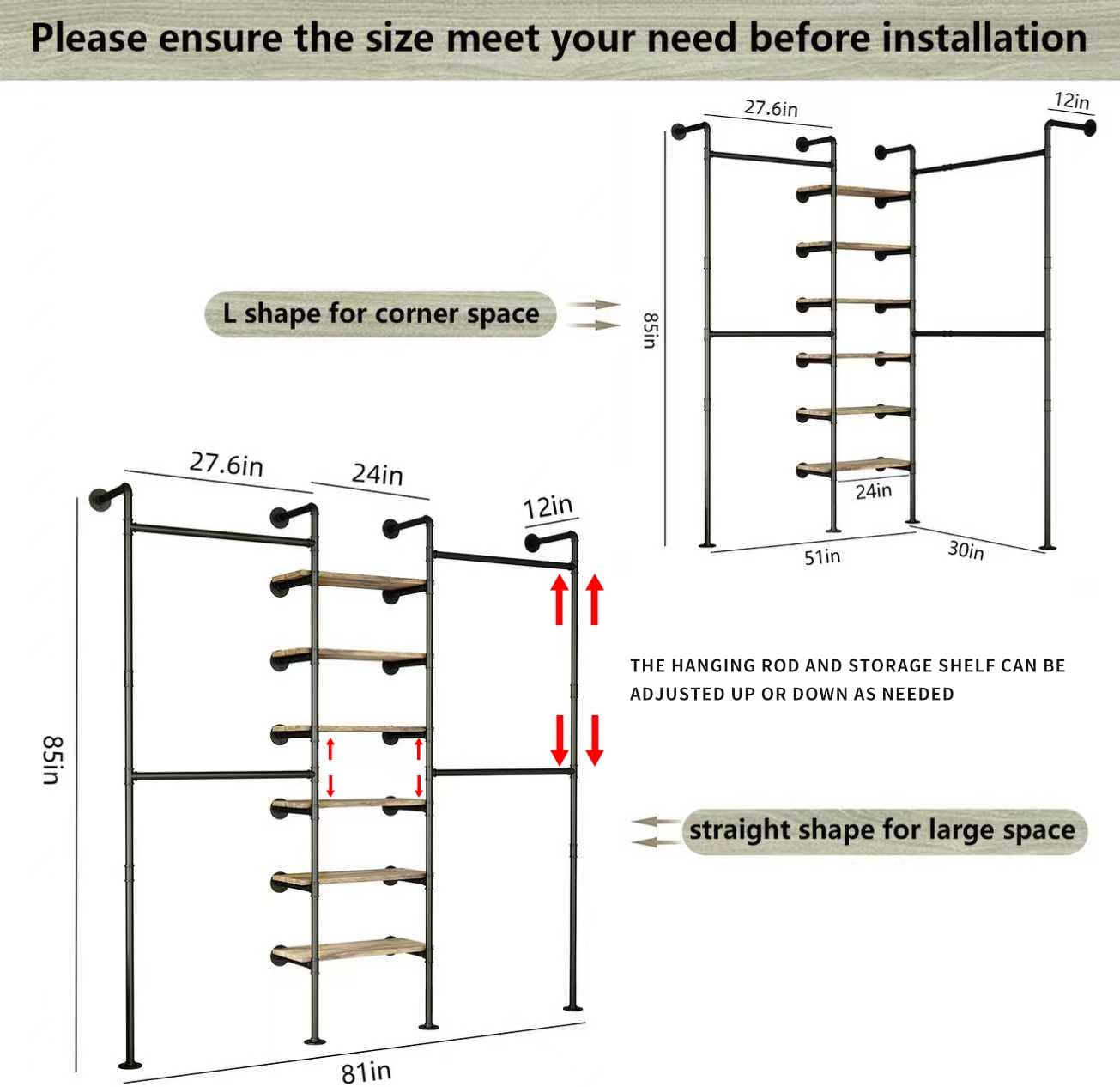 Please ensure the size meet your need before installation

27.6in

12in

L shape for corner space

85in

24in

51in

30in

27.6in

24in

12in

THE HANGING ROD AND STORAGE SHELF CAN BE ADJUSTED UP OR DOWN AS NEEDED

85in

straight shape for large space

81in