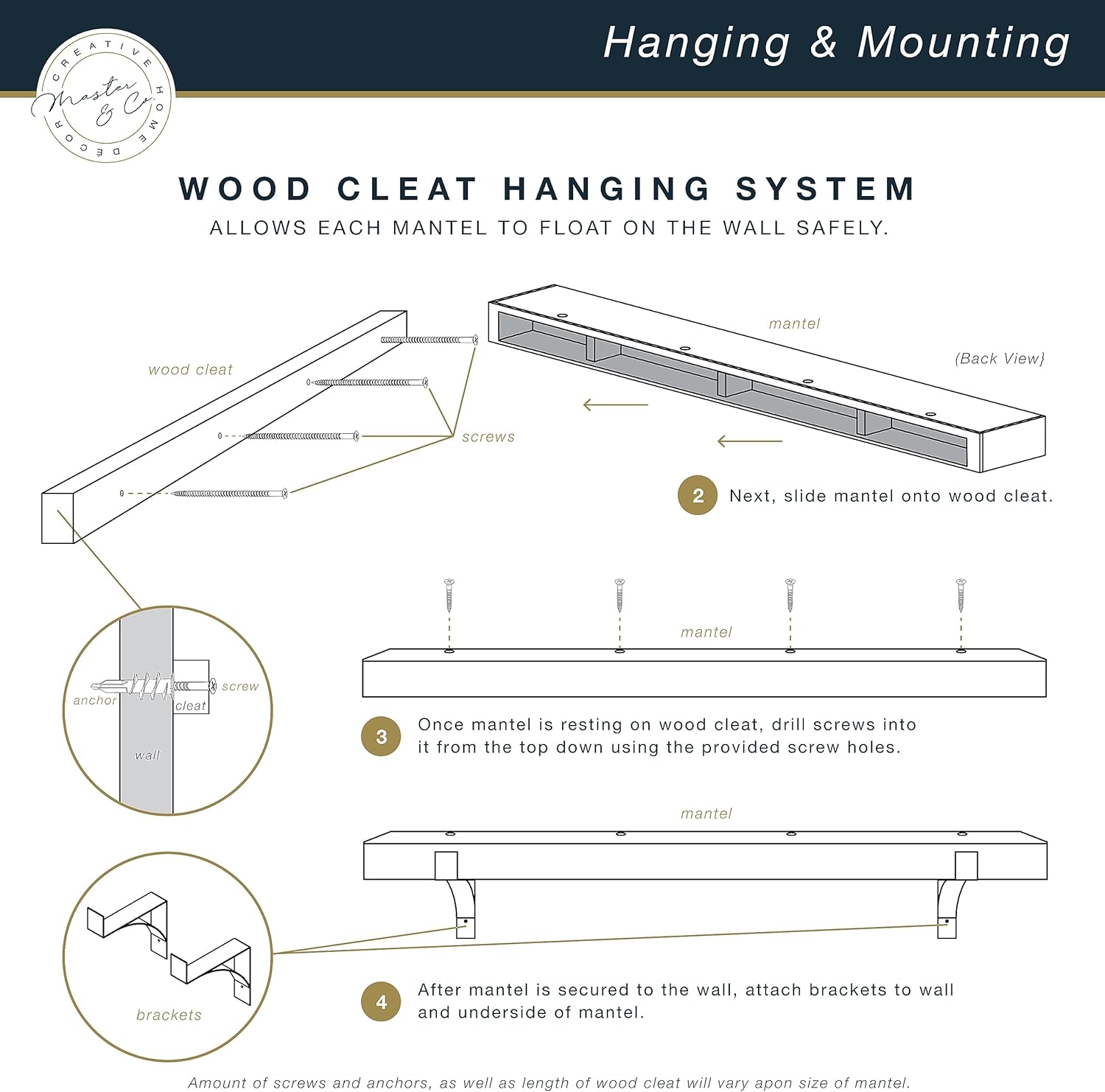 CREATIVE HOME DECOR
Master & Co.

Hanging & Mounting

WOOD CLEAT HANGING SYSTEM
ALLOWS EACH MANTEL TO FLOAT ON THE WALL SAFELY.

wood cleat

screws

mantel

{Back View}

2 Next, slide mantel onto wood cleat.

anchor

screw

cleat

wall

mantel

3 Once mantel is resting on wood cleat, drill screws into it from the top down using the provided screw holes.

mantel

brackets

4 After mantel is secured to the wall, attach brackets to wall and underside of mantel.

Amount of screws and anchors, as well as length of wood cleat will vary apon size of mantel.