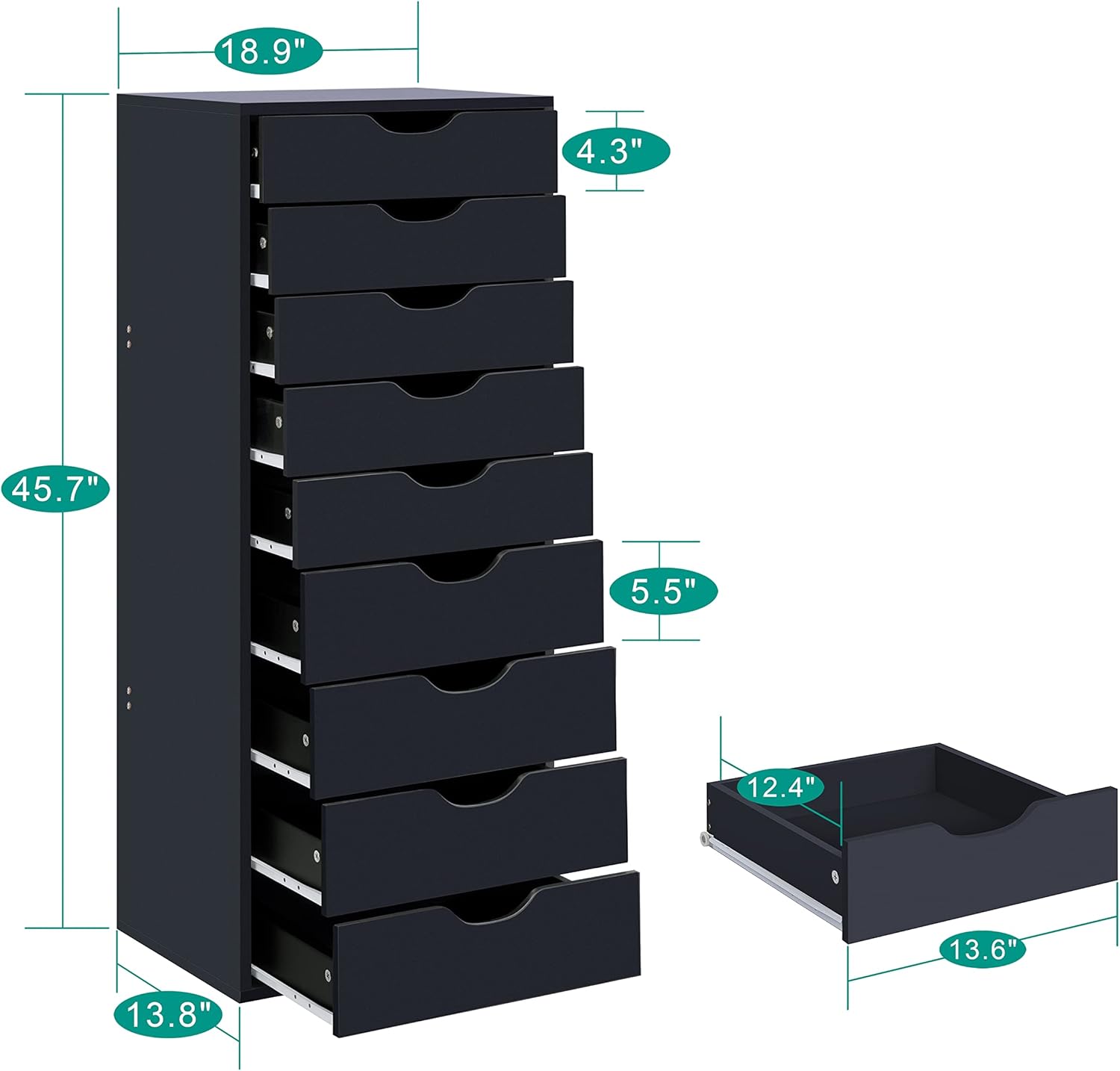 18.9"

4.3"

45.7"

5.5"

12.4"

13.6"

13.8"